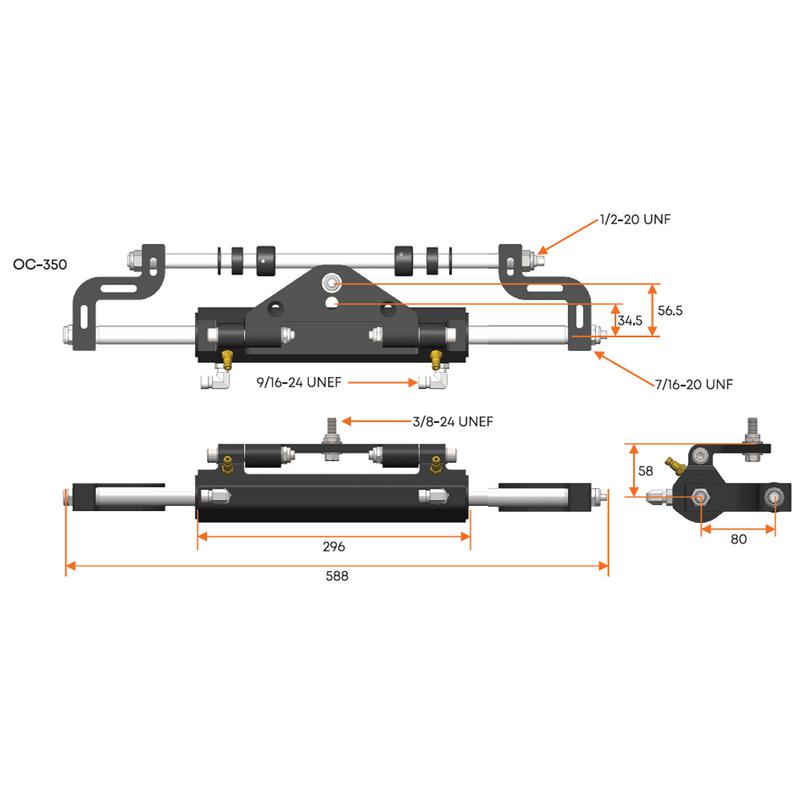 1/2-20 UNF

OC-350

56.5

34.5

9/16-24 UNEF

7/16-20 UNF

3/8-24 UNEF

58

296

80

588